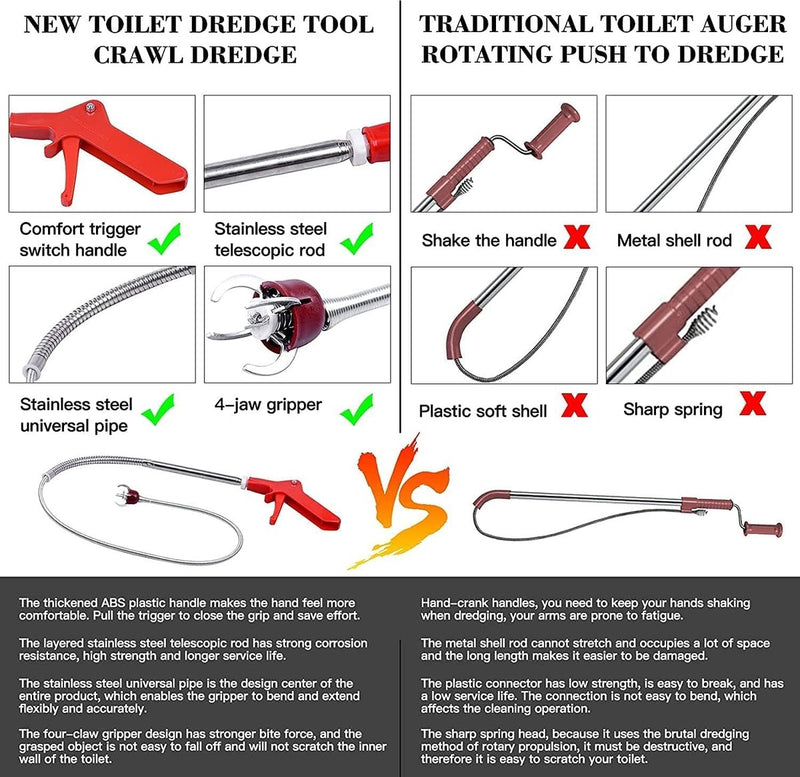 NEW TOILET DREDGE TOOL
CRAWL DREDGE

Comfort trigger switch handle

Stainless steel telescopic rod

Stainless steel universal pipe

4-jaw gripper

TRADITIONAL TOILET AUGER
ROTATING PUSH TO DREDGE

Shake the handle

Metal shell rod

Plastic soft shell

Sharp spring

VS

The thickened ABS plastic handle makes the hand feel more comfortable. Pull the trigger to close the grip and save effort.

The layered stainless steel telescopic rod has strong corrosion resistance, high strength and longer service life.

The stainless steel universal pipe is the design center of the entire product, which enables the gripper to bend and extend flexibly and accurately.

The four-claw gripper design has stronger bite force, and the grasped object is not easy to fall off and will not scratch the inner wall of the toilet.

Hand-crank handles, you need to keep your hands shaking when dredging, your arms are prone to fatigue.

The metal shell rod cannot stretch and occupies a lot of space and the long length makes it easier to be damaged.

The plastic connector has low strength, is easy to break, and has a low service life. The connection is not easy to bend, which affects the cleaning operation.

The sharp spring head, because it uses the brutal dredging method of rotary propulsion, it must be destructive, and therefore it is easy to scratch your toilet.