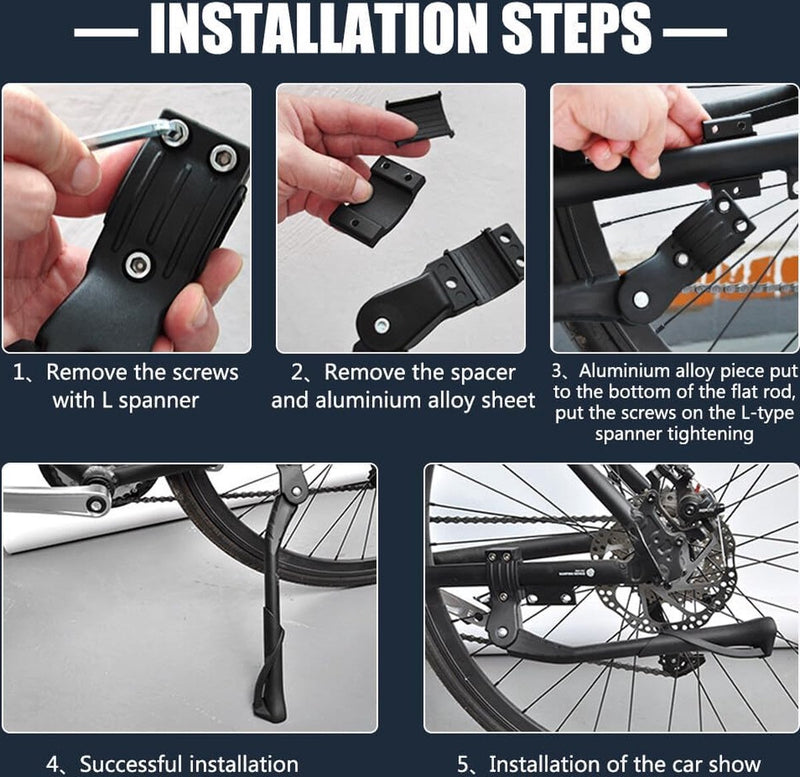 — INSTALLATION STEPS —

1、Remove the screws with L spanner

2、Remove the spacer and aluminium alloy sheet

3、Aluminium alloy piece put to the bottom of the flat rod, put the screws on the L-type spanner tightening

4、Successful installation

5、Installation of the car show