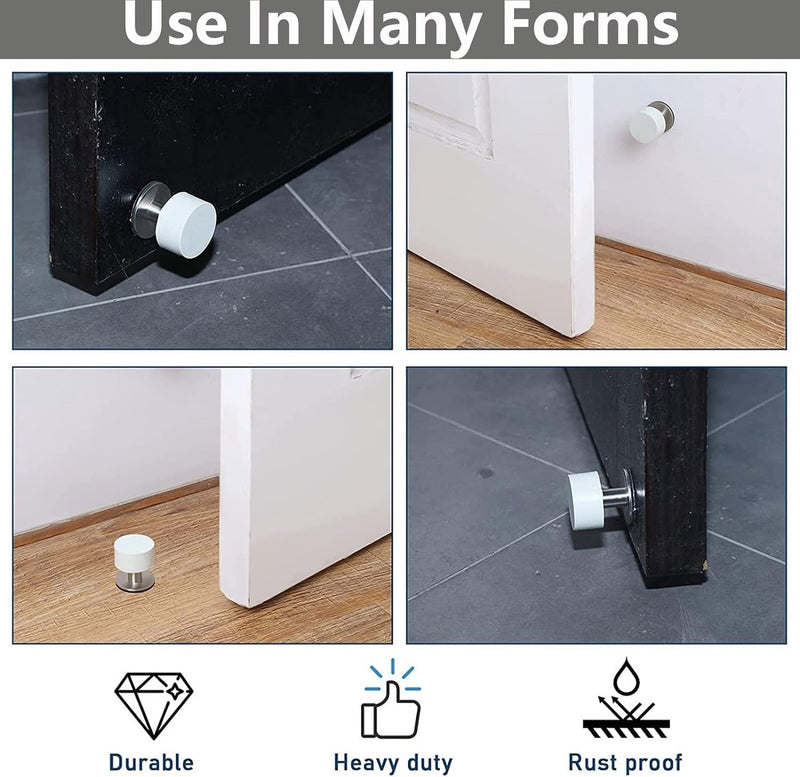 Use In Many Forms

Durable

Heavy duty

Rust proof