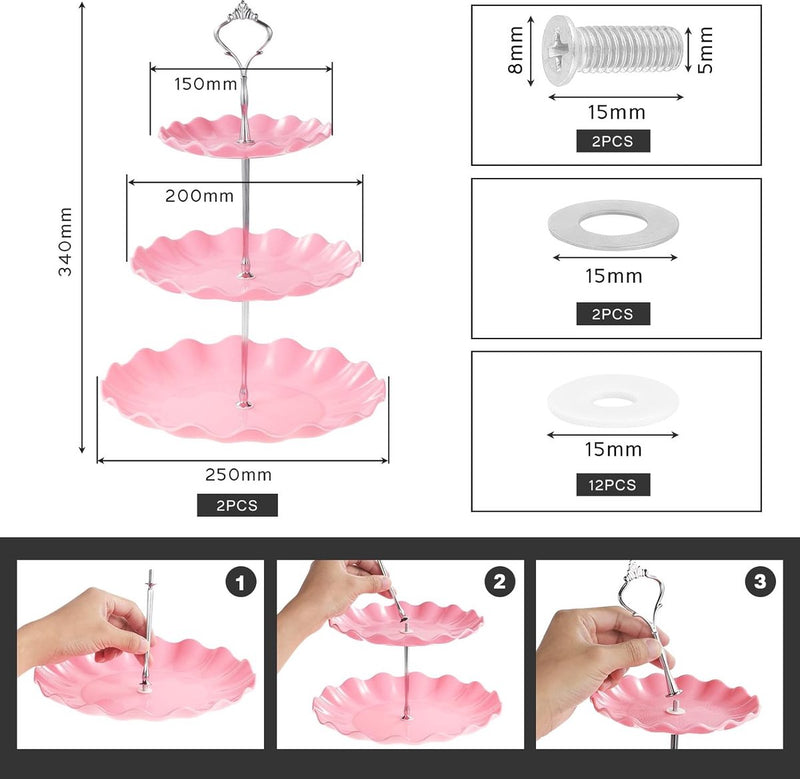 340mm

150mm

200mm

250mm

2PCS

8mm

5mm

15mm

2PCS

15mm

2PCS

15mm

12PCS

1

2

3