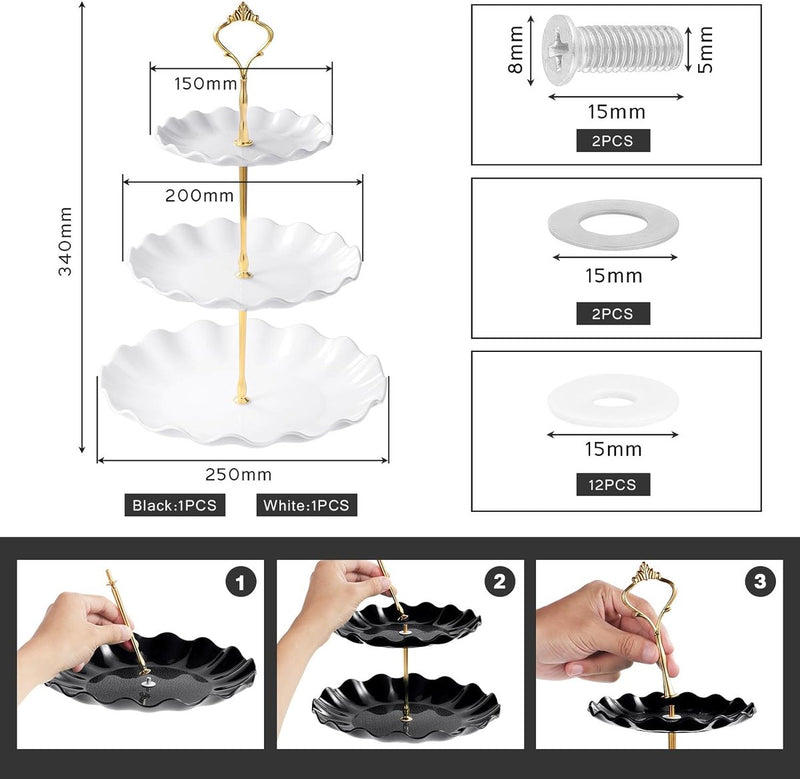 340mm

150mm

200mm

250mm

Black:1PCS

White:1PCS

8mm

5mm

15mm

2PCS

15mm

2PCS

15mm

12PCS

1

2

3