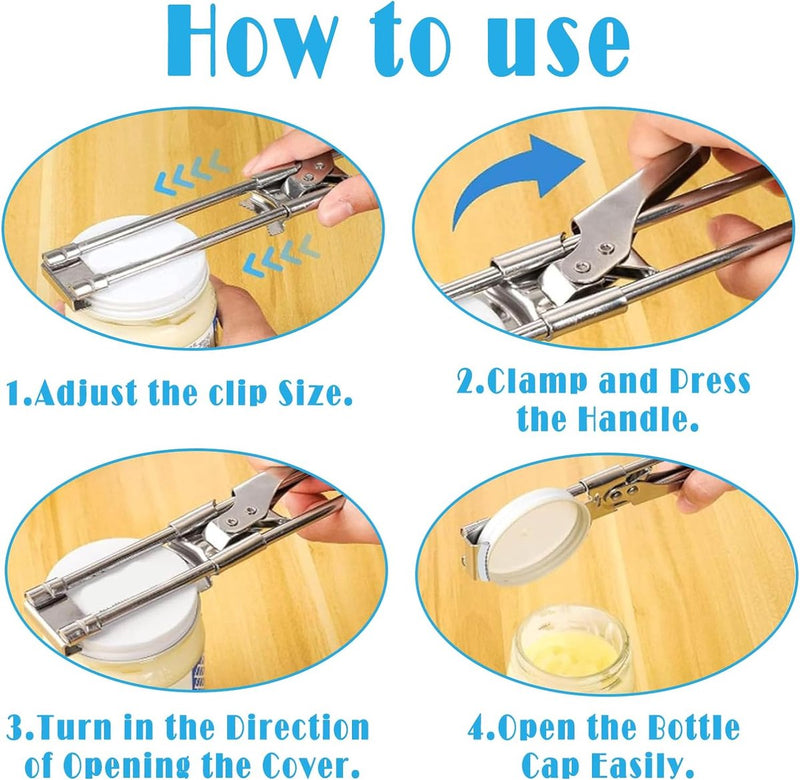 How to use

1.Adjust the clip Size.

2.Clamp and Press the Handle.

3.Turn in the Direction of Opening the Cover.

4.Open the Bottle Cap Easily.