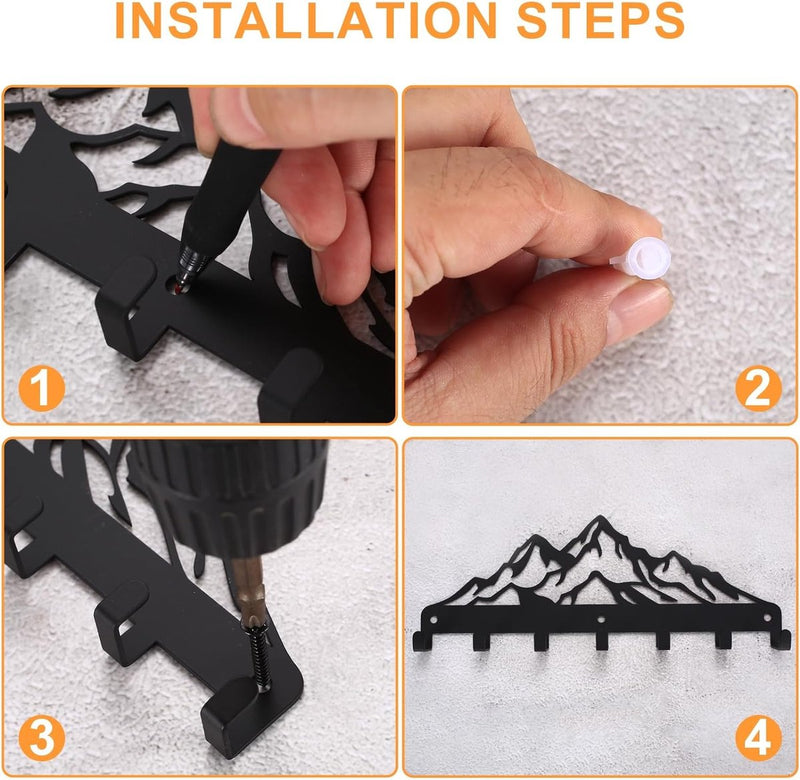 INSTALLATION STEPS

1

2

3

4