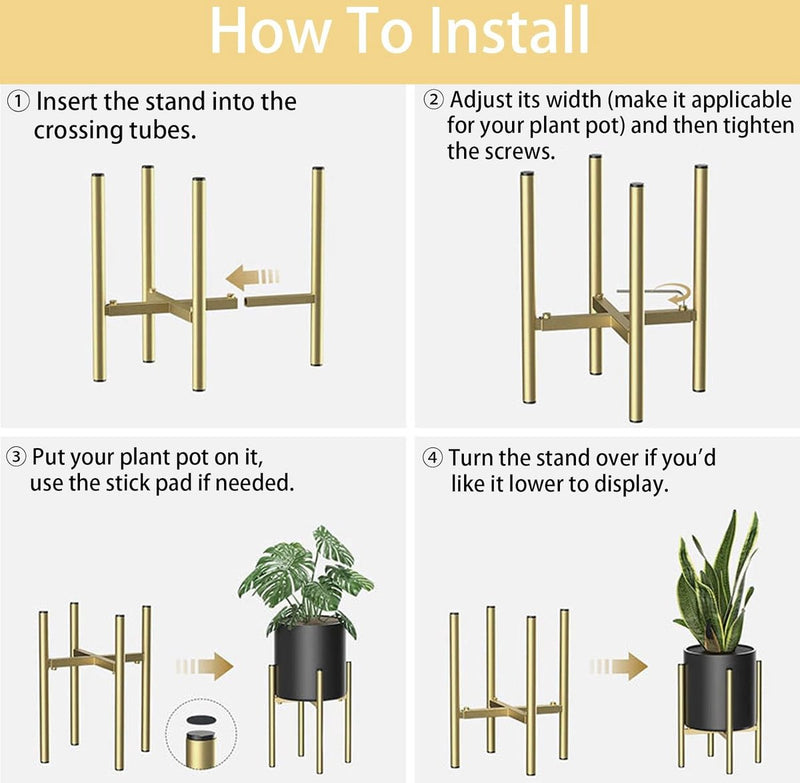 How To Install

① Insert the stand into the crossing tubes.

② Adjust its width (make it applicable for your plant pot) and then tighten the screws.

③ Put your plant pot on it, use the stick pad if needed.

④ Turn the stand over if you'd like it lower to display.