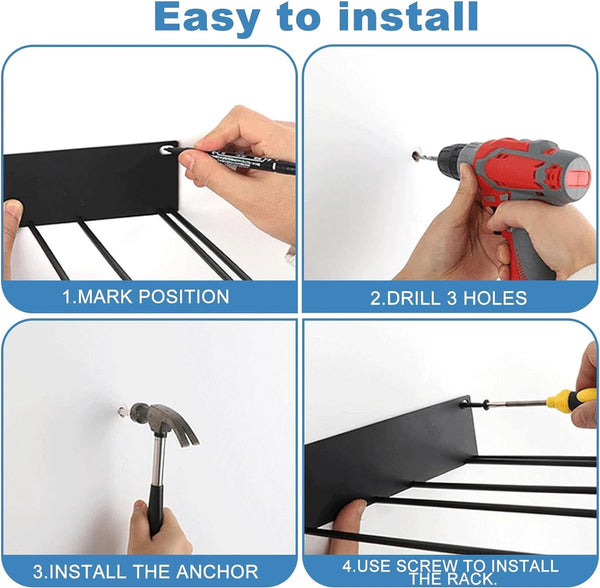 Easy to install

1.MARK POSITION

2.DRILL 3 HOLES

3.INSTALL THE ANCHOR

4.USE SCREW TO INSTALL THE RACK