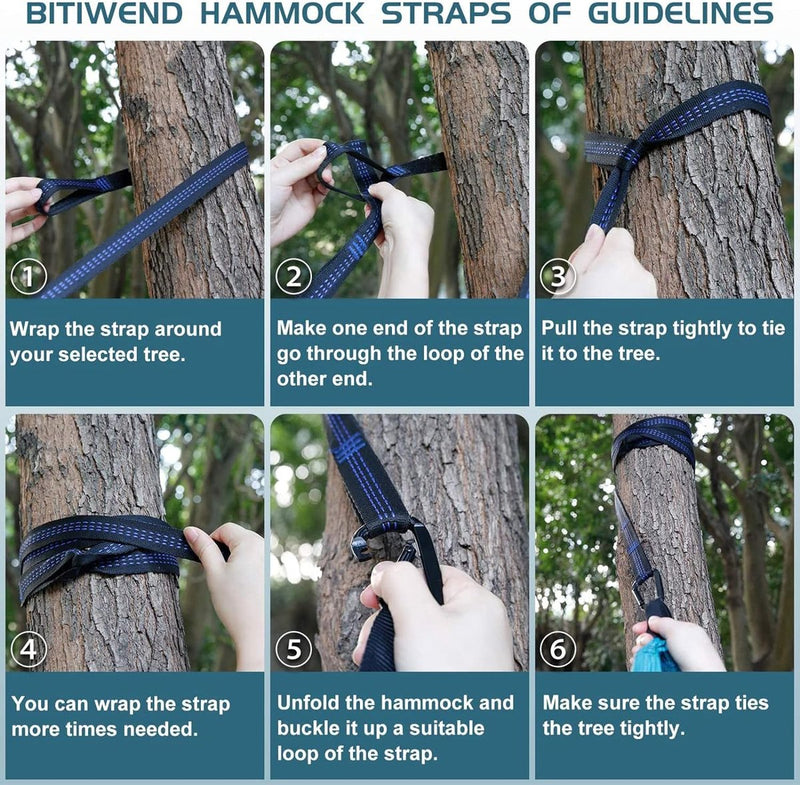 BITIWEND HAMMOCK STRAPS OF GUIDELINES

①

Wrap the strap around your selected tree.

②

Make one end of the strap go through the loop of the other end.

③

Pull the strap tightly to tie it to the tree.

④

You can wrap the strap more times needed.

⑤

Unfold the hammock and buckle it up a suitable loop of the strap.

⑥

Make sure the strap ties the tree tightly.