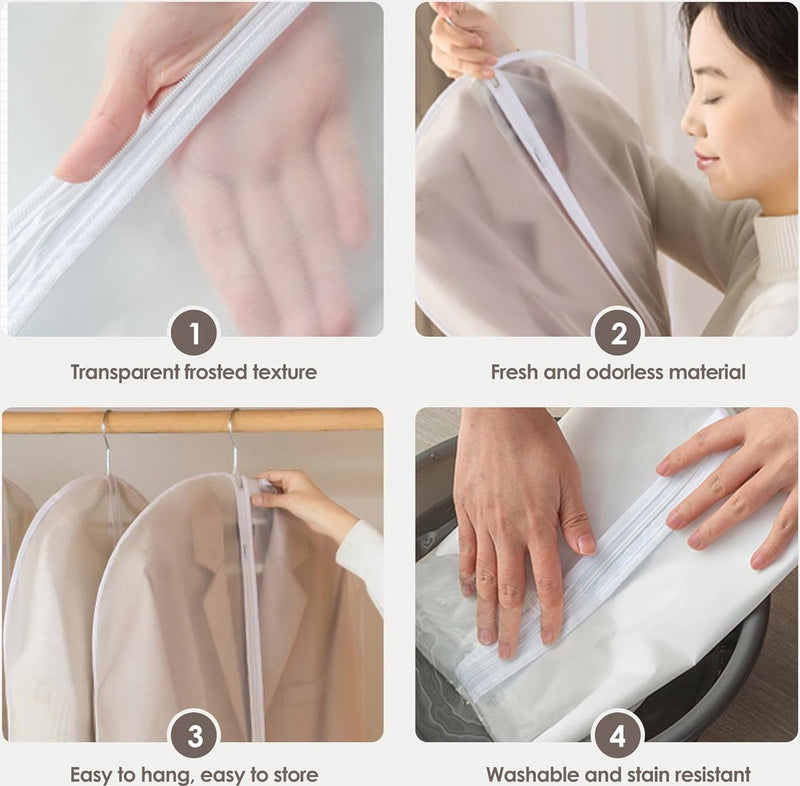 1

Transparent frosted texture

2

Fresh and odorless material

3

Easy to hang, easy to store

4

Washable and stain resistant