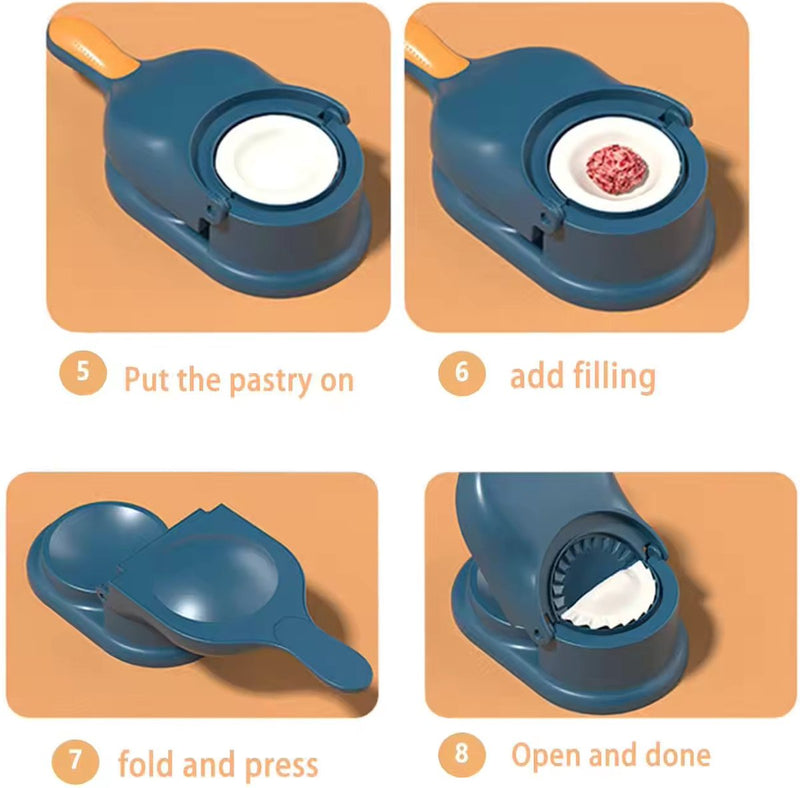 5 Put the pastry on

6 add filling

7 fold and press

8 Open and done