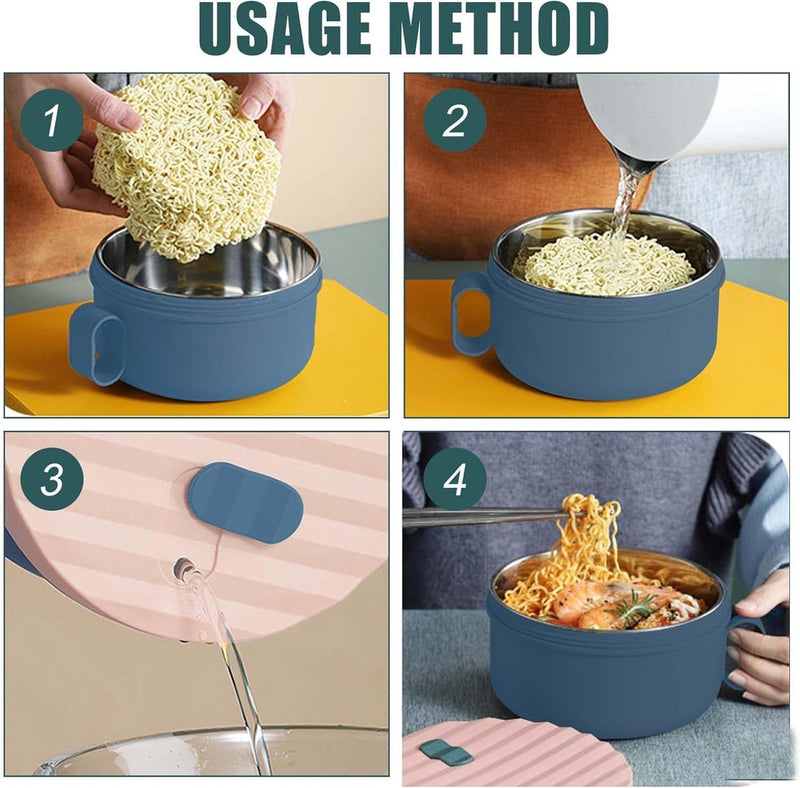 USAGE METHOD

1

2

3

4