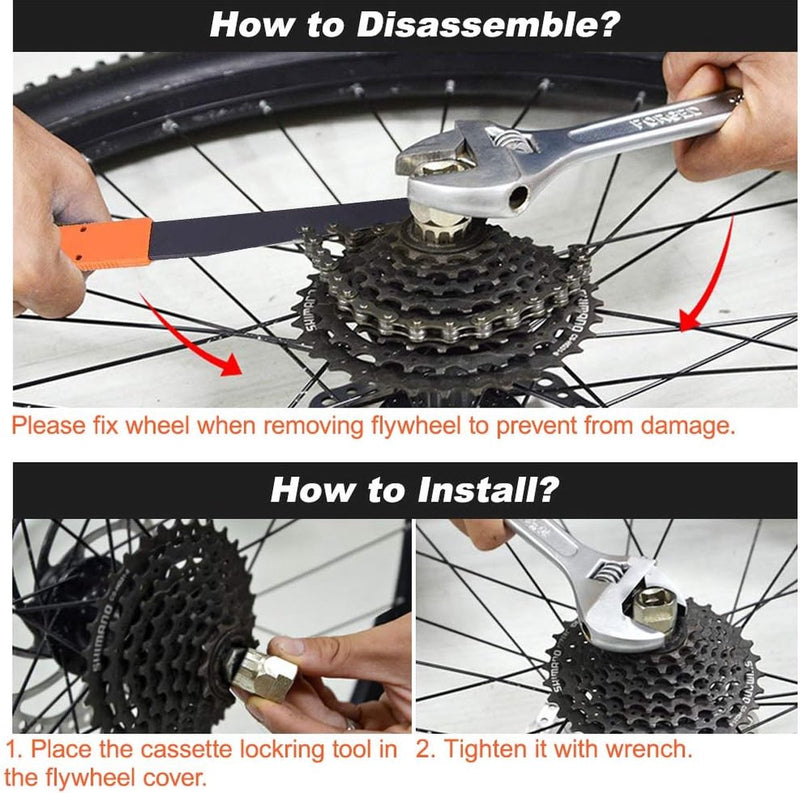 How to Disassemble?

FORGED

SHIMANO

SHIMANO

Please fix wheel when removing flywheel to prevent from damage.

How to Install?

SHIMANO

SHIMANO

SHIMANO

1. Place the cassette lockring tool in the flywheel cover.

2. Tighten it with wrench.