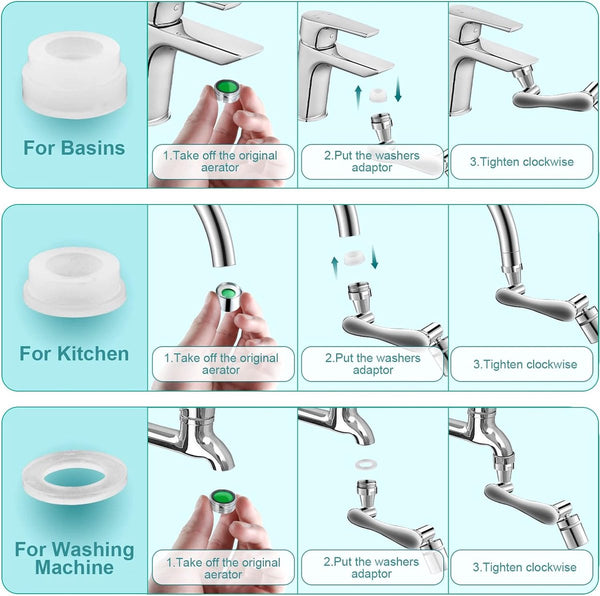 For Basins

1.Take off the original aerator

2.Put the washers adaptor

3.Tighten clockwise

For Kitchen

1.Take off the original aerator

2.Put the washers adaptor

3.Tighten clockwise

For Washing Machine

1.Take off the original aerator

2.Put the washers adaptor

3.Tighten clockwise