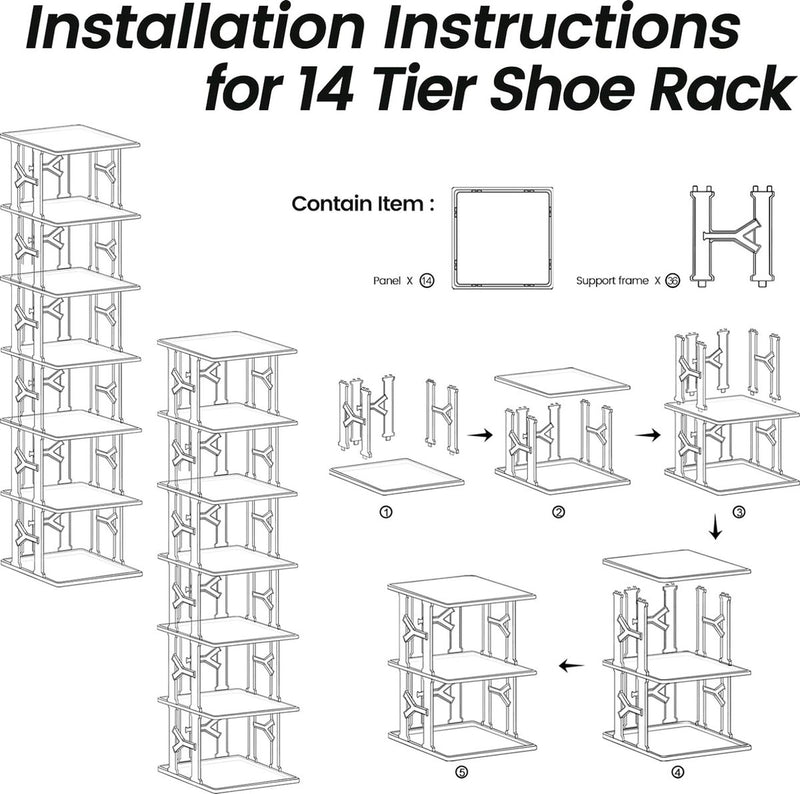 Installation Instructions for 14 Tier Shoe Rack

Contain Item :

Panel X ⑭

Support frame X ㊱

①

②

③

④

⑤