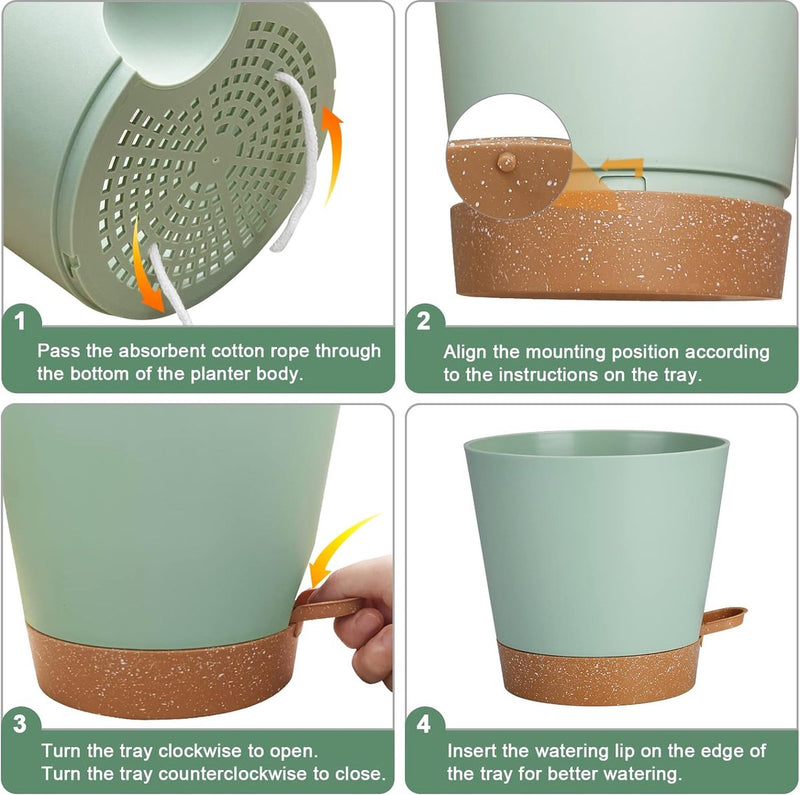 1
Pass the absorbent cotton rope through the bottom of the planter body.

2
Align the mounting position according to the instructions on the tray.

3
Turn the tray clockwise to open.
Turn the tray counterclockwise to close.

4
Insert the watering lip on the edge of the tray for better watering.