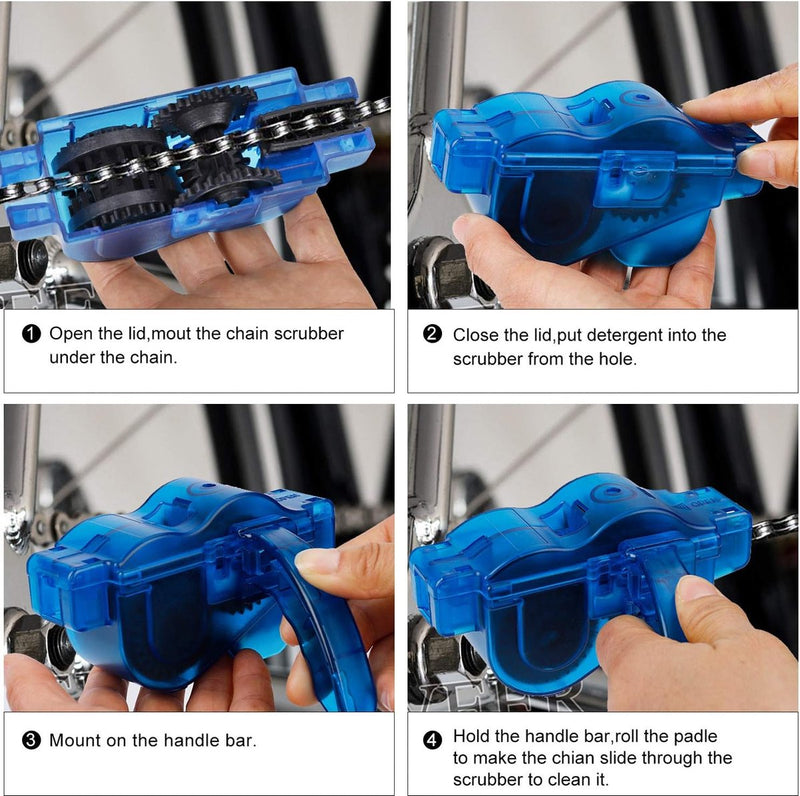 ❶ Open the lid,mout the chain scrubber under the chain.

❷ Close the lid,put detergent into the scrubber from the hole.

❸ Mount on the handle bar.

❹ Hold the handle bar,roll the padle to make the chian slide through the scrubber to clean it.