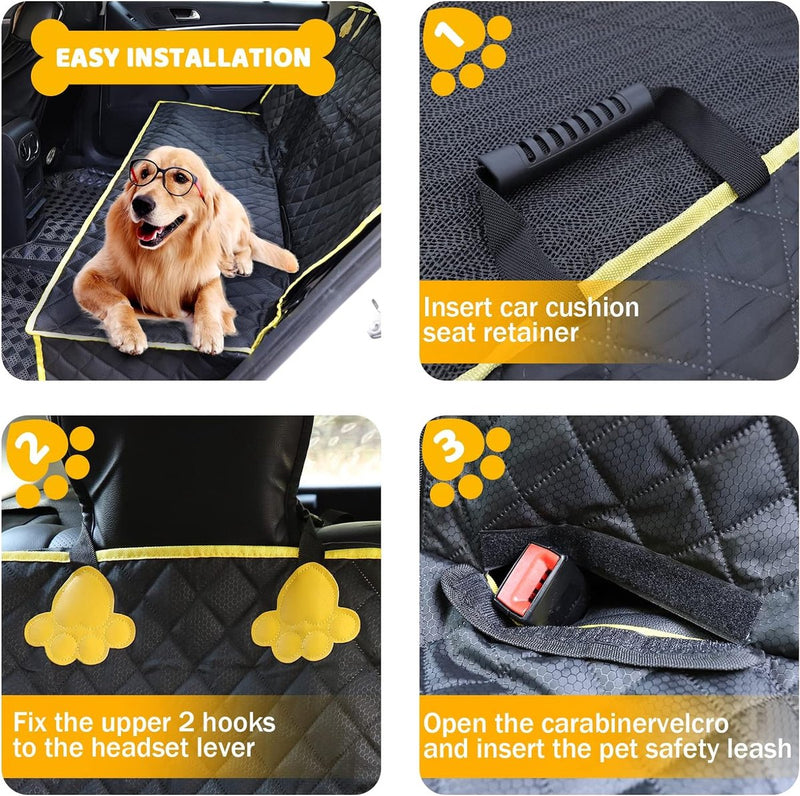 EASY INSTALLATION

1

Insert car cushion seat retainer

2

Fix the upper 2 hooks to the headset lever

3

Open the carabinervelcro and insert the pet safety leash