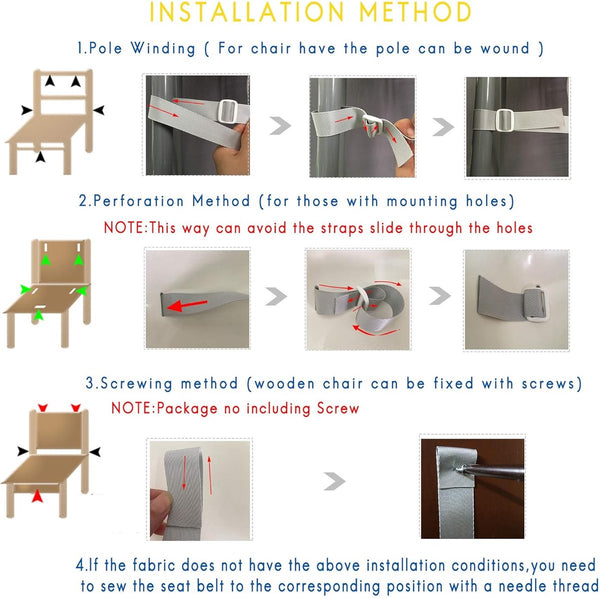 INSTALLATION METHOD

1.Pole Winding ( For chair have the pole can be wound )

2.Perforation Method (for those with mounting holes)

NOTE:This way can avoid the straps slide through the holes

3.Screwing method (wooden chair can be fixed with screws)

NOTE:Package no including Screw

4.If the fabric does not have the above installation conditions,you need to sew the seat belt to the corresponding position with a needle thread