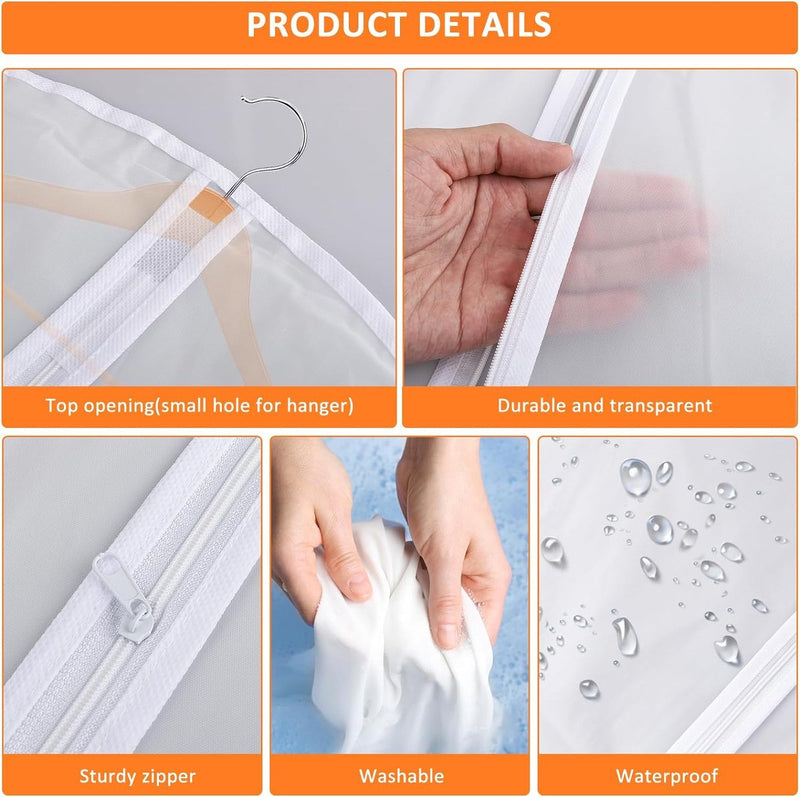 PRODUCT DETAILS

Top opening(small hole for hanger)

Durable and transparent

Sturdy zipper

Washable

Waterproof