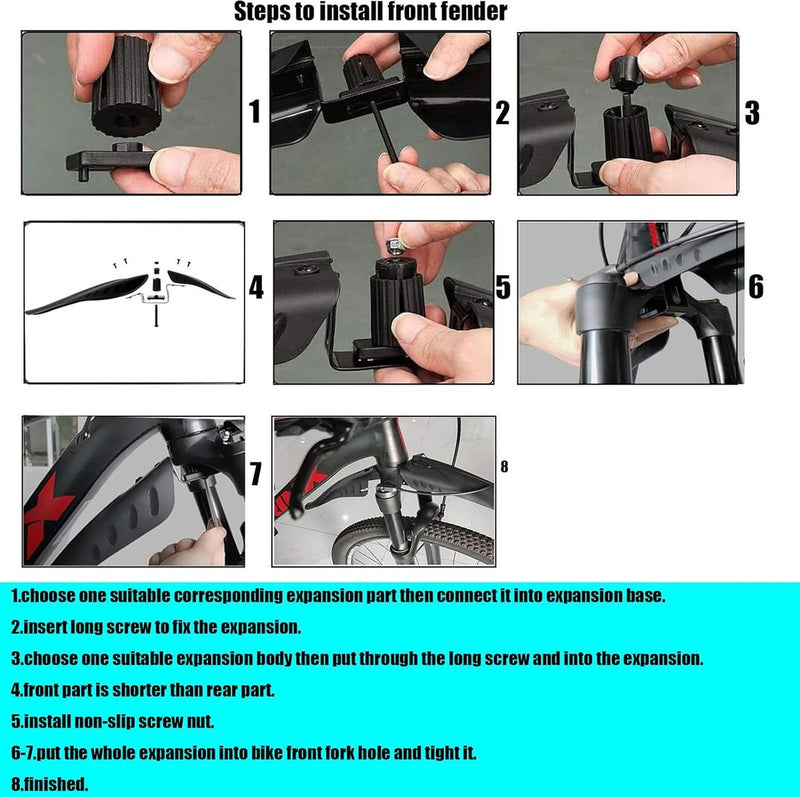 Steps to install front fender

1

2

3

4

5

6

7

8

1.choose one suitable corresponding expansion part then connect it into expansion base.

2.insert long screw to fix the expansion.

3.choose one suitable expansion body then put through the long screw and into the expansion.

4.front part is shorter than rear part.

5.install non-slip screw nut.

6-7.put the whole expansion into bike front fork hole and tight it.

8.finished.