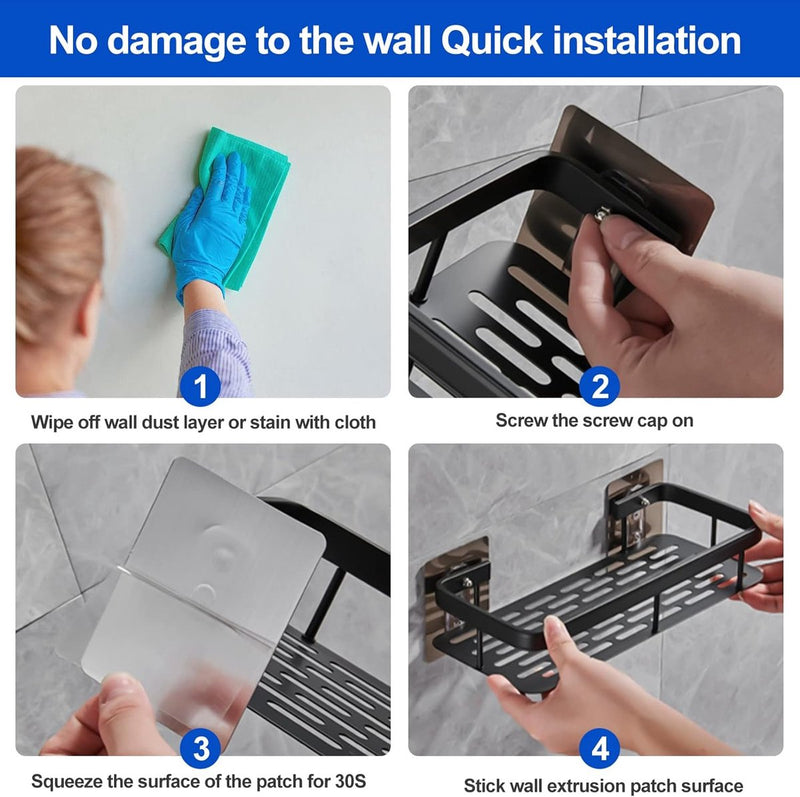 No damage to the wall Quick installation

1
Wipe off wall dust layer or stain with cloth

2
Screw the screw cap on

3
Squeeze the surface of the patch for 30S

4
Stick wall extrusion patch surface