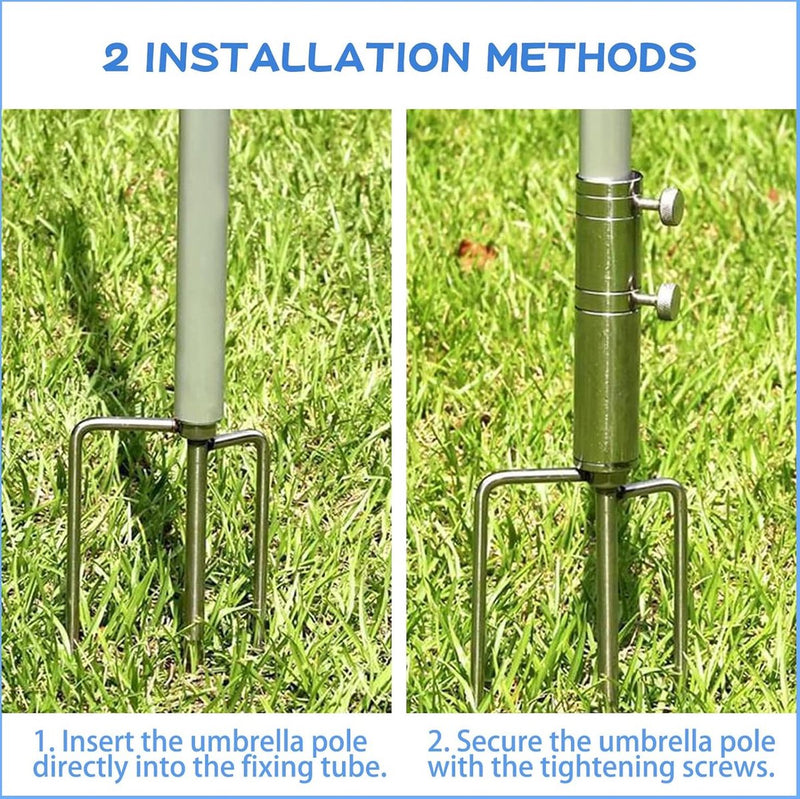 2 INSTALLATION METHODS

1. Insert the umbrella pole directly into the fixing tube.

2. Secure the umbrella pole with the tightening screws.