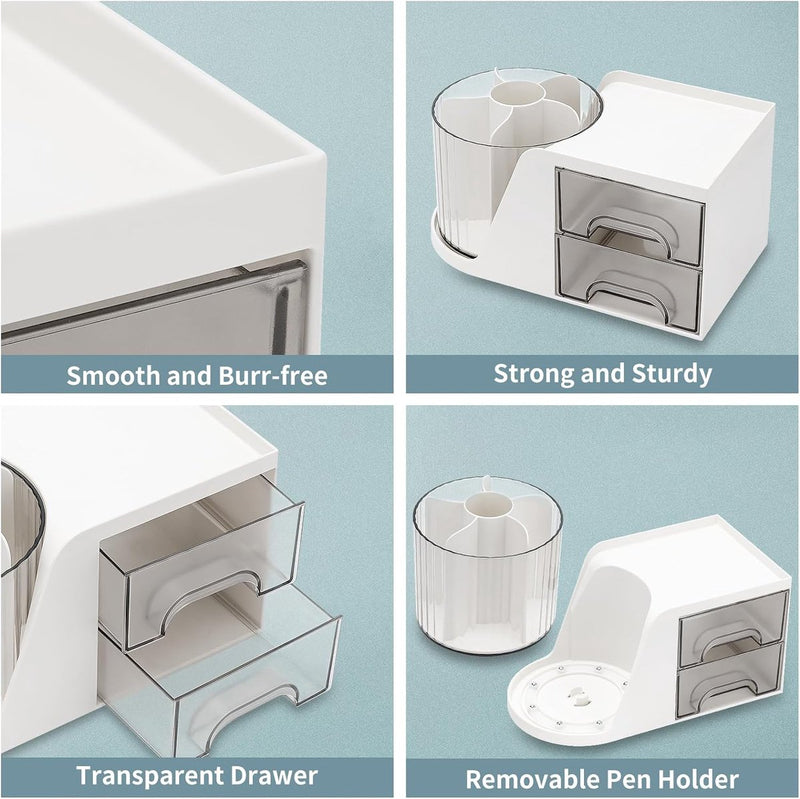 Smooth and Burr-free

Strong and Sturdy

Transparent Drawer

Removable Pen Holder