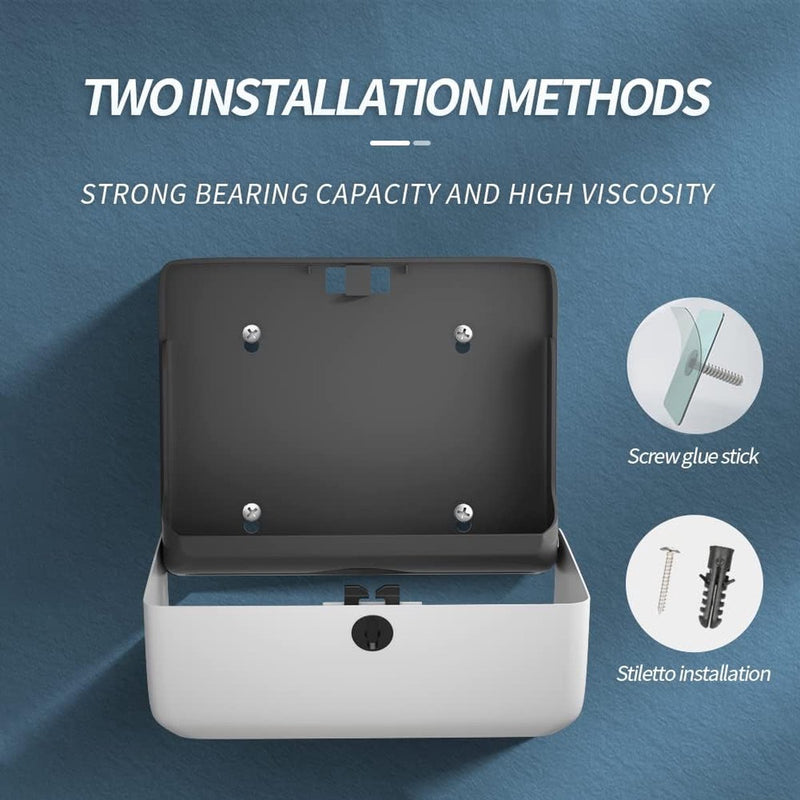 TWO INSTALLATION METHODS

STRONG BEARING CAPACITY AND HIGH VISCOSITY

Screw glue stick

Stiletto installation