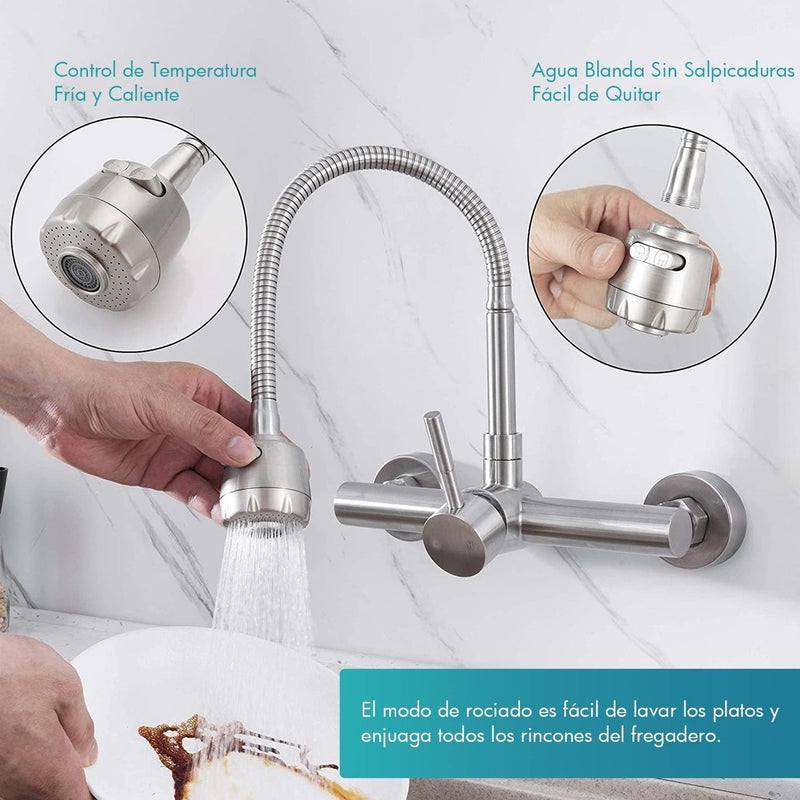 Control de Temperatura
Fría y Caliente

Agua Blanda Sin Salpicaduras
Fácil de Quitar

El modo de rociado es fácil de lavar los platos y enjuaga todos los rincones del fregadero.