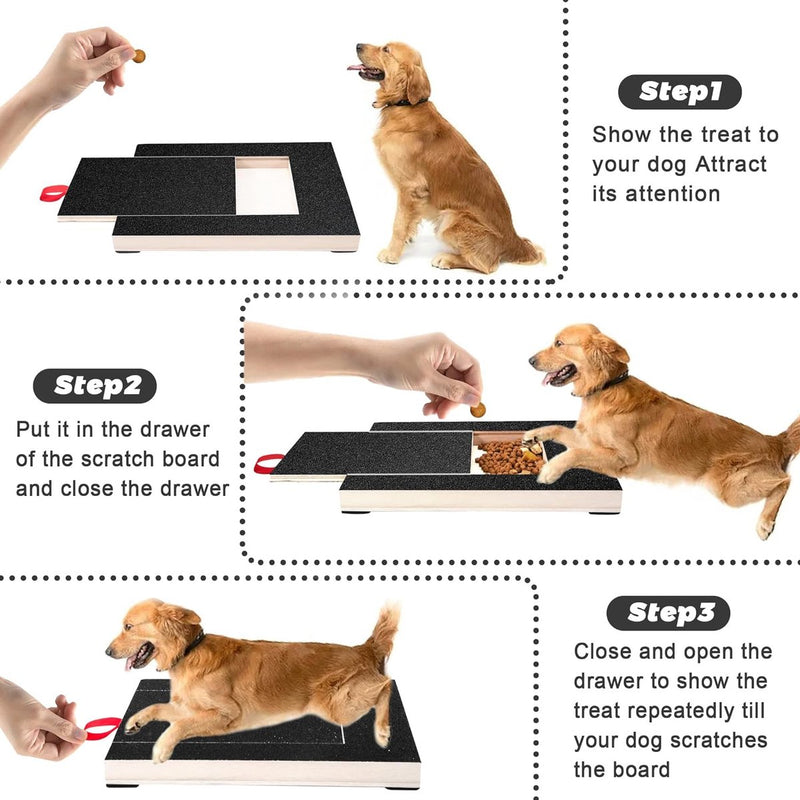 Step1

Show the treat to your dog Attract its attention

Step2

Put it in the drawer of the scratch board and close the drawer

Step3

Close and open the drawer to show the treat repeatedly till your dog scratches the board