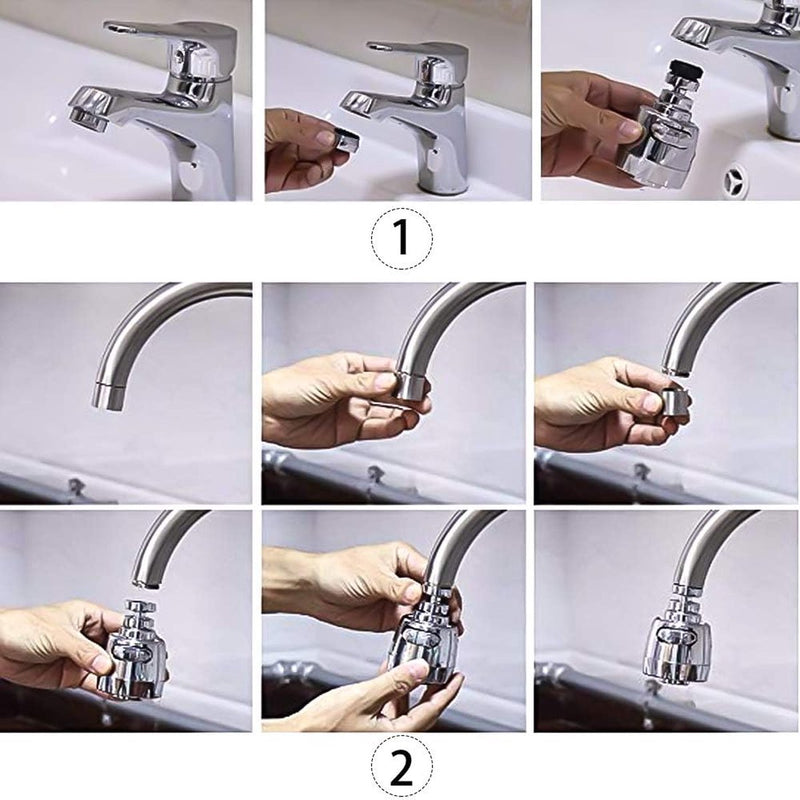 1

2