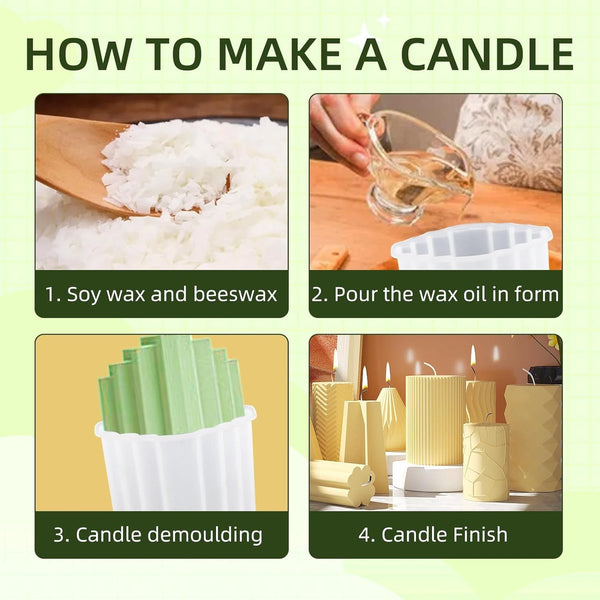 HOW TO MAKE A CANDLE

1. Soy wax and beeswax

2. Pour the wax oil in form

3. Candle demoulding

4. Candle Finish