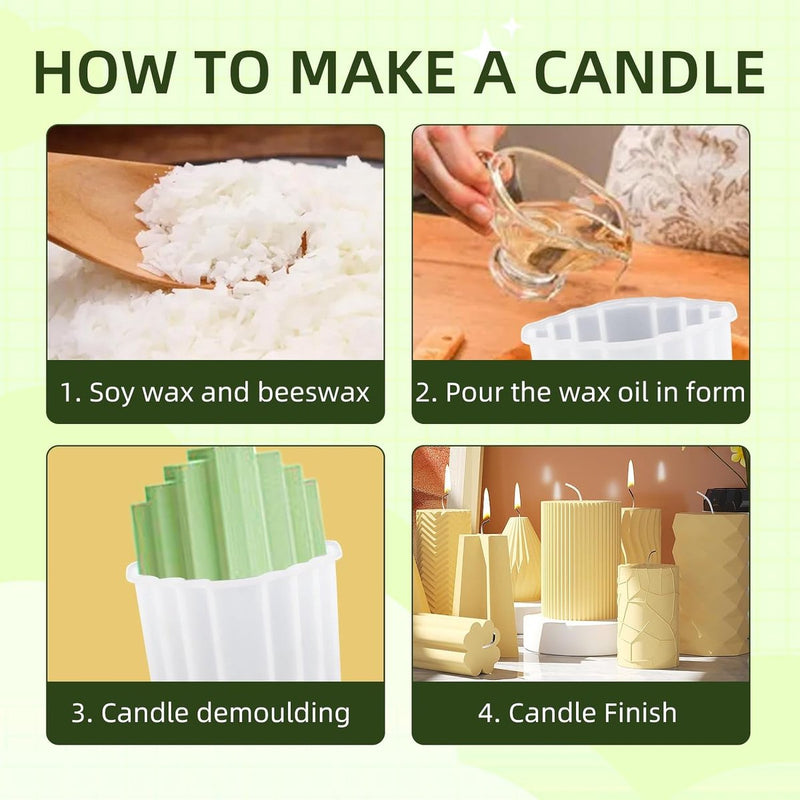 HOW TO MAKE A CANDLE

1. Soy wax and beeswax

2. Pour the wax oil in form

3. Candle demoulding

4. Candle Finish