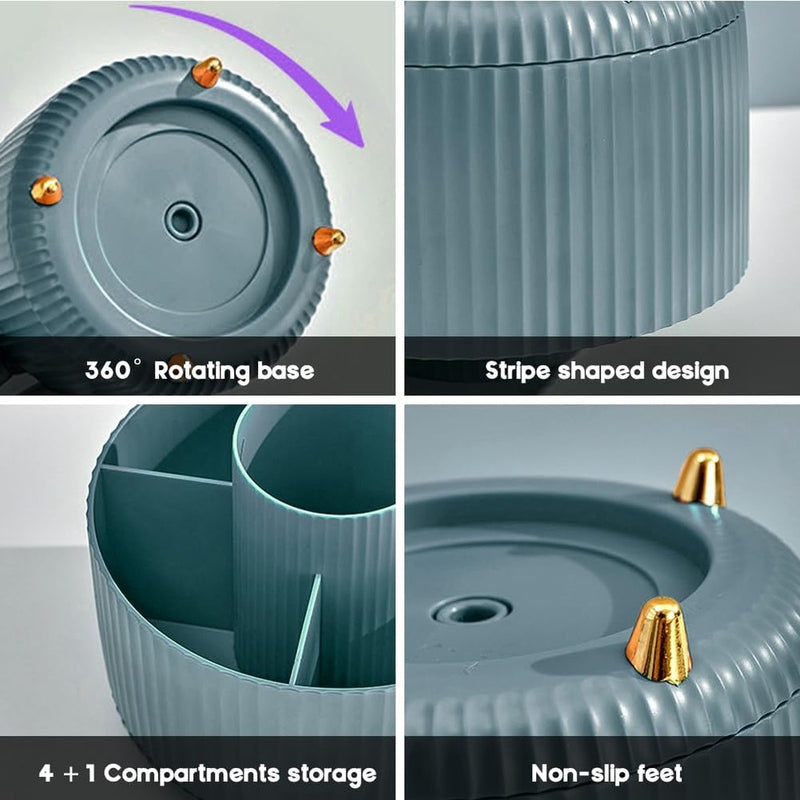 360° Rotating base

Stripe shaped design

4 + 1 Compartments storage

Non-slip feet