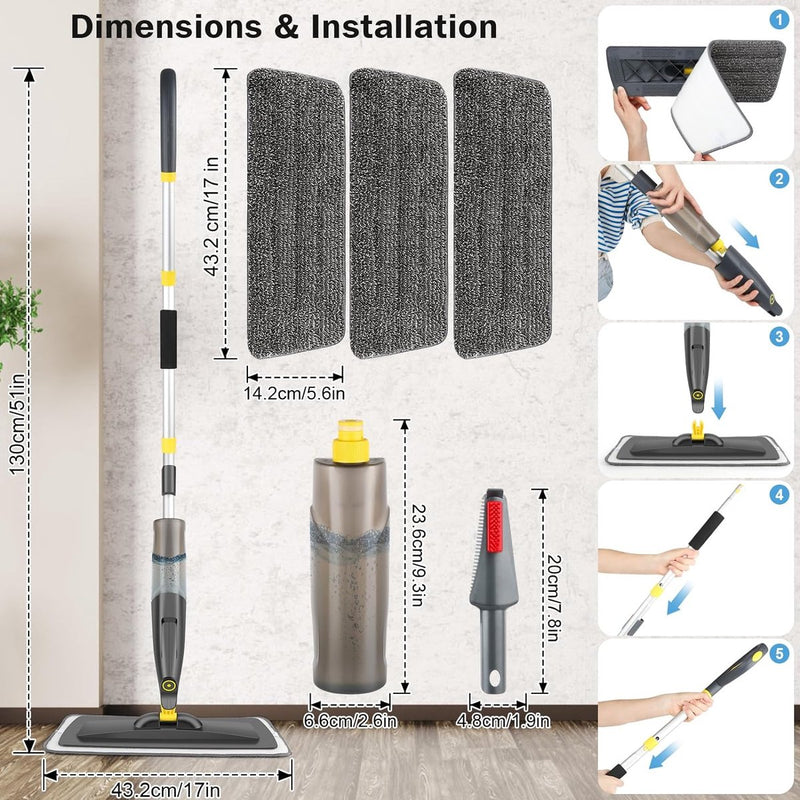 Dimensions & Installation

130cm/51in

43.2 cm/17 in

14.2cm/5.6in

23.6cm/9.3in

20cm/7.8in

6.6cm/2.6in

4.8cm/1.9in

43.2cm/17in

1

2

3

4

5