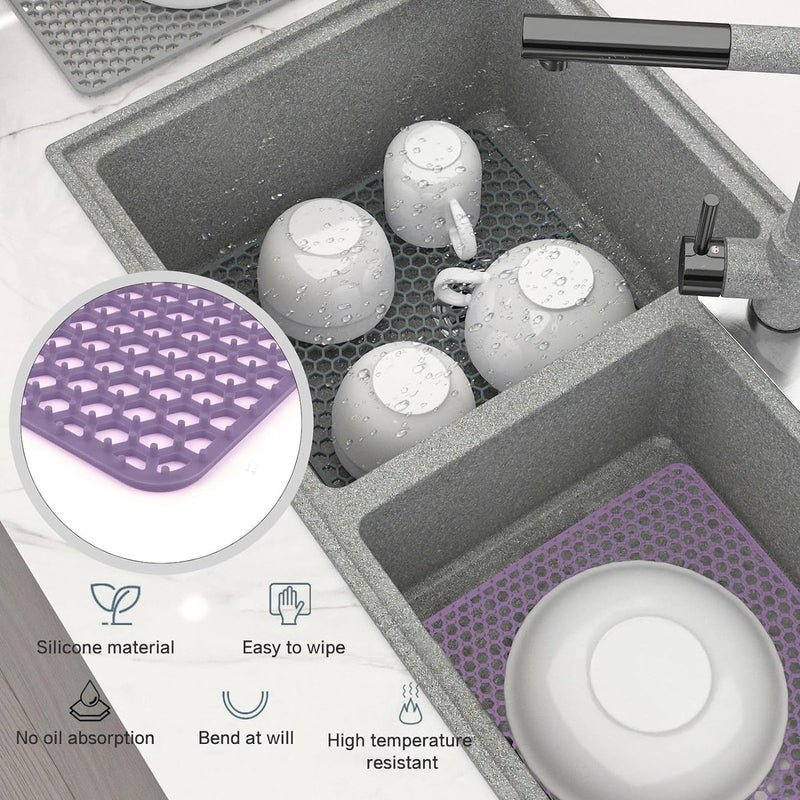 Silicone material

Easy to wipe

No oil absorption

Bend at will

High temperature resistant