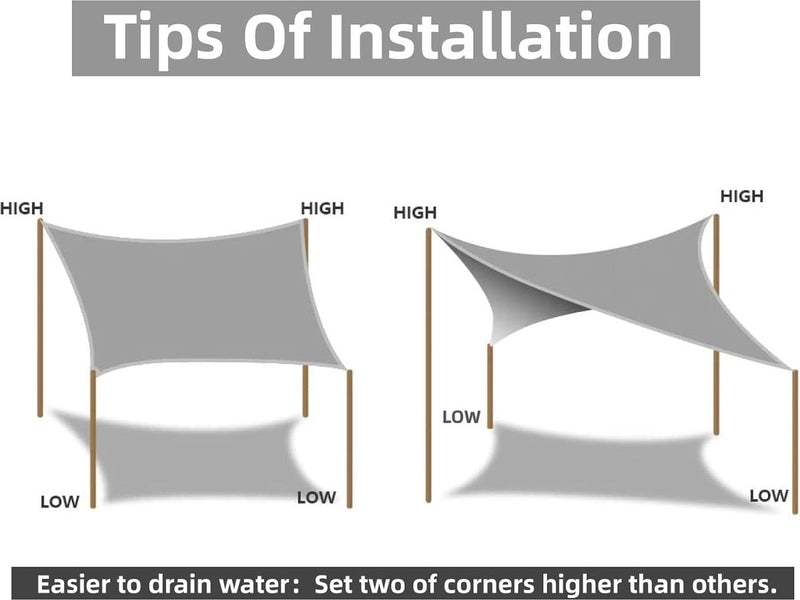 Tips Of Installation

HIGH
HIGH
LOW
LOW

HIGH
HIGH
LOW
LOW

Easier to drain water: Set two of corners higher than others.