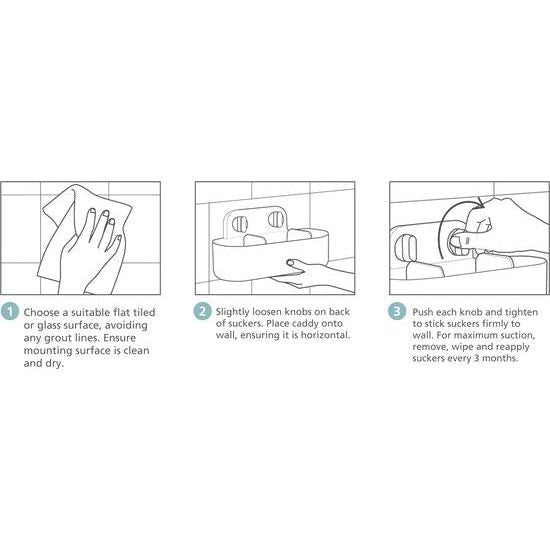 1 Choose a suitable flat tiled or glass surface, avoiding any grout lines. Ensure mounting surface is clean and dry.

2 Slightly loosen knobs on back of suckers. Place caddy onto wall, ensuring it is horizontal.

3 Push each knob and tighten to stick suckers firmly to wall. For maximum suction, remove, wipe and reapply suckers every 3 months.