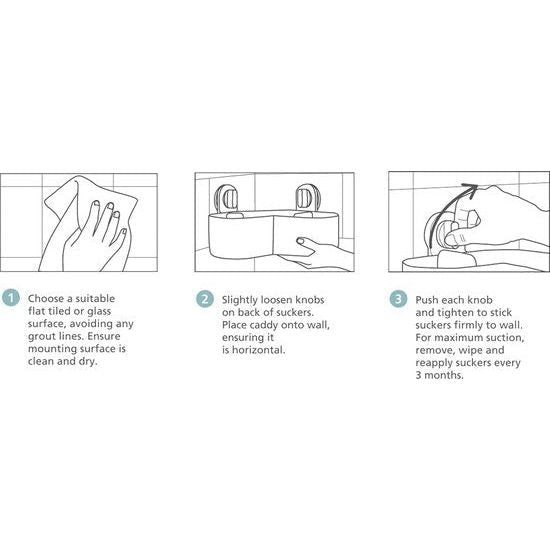 1 Choose a suitable flat tiled or glass surface, avoiding any grout lines. Ensure mounting surface is clean and dry.

2 Slightly loosen knobs on back of suckers. Place caddy onto wall, ensuring it is horizontal.

3 Push each knob and tighten to stick suckers firmly to wall. For maximum suction, remove, wipe and reapply suckers every 3 months.