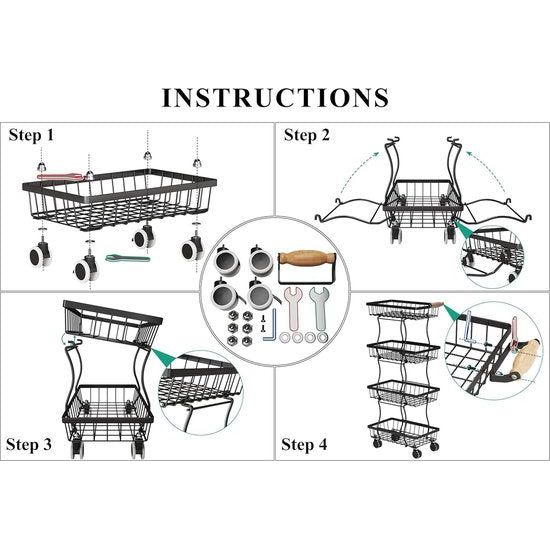 INSTRUCTIONS

Step 1

Step 2

Step 3

Step 4