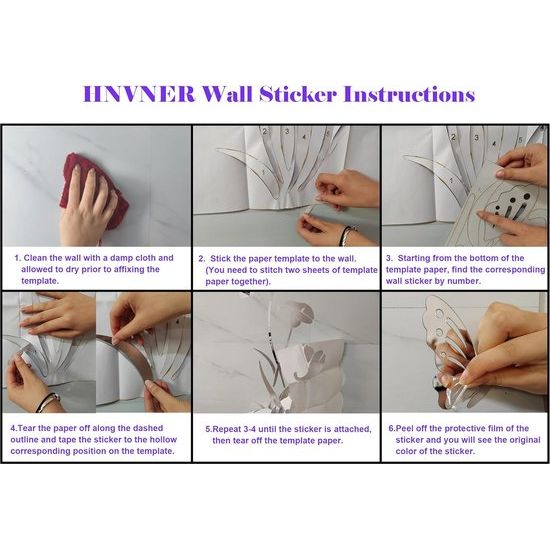 HNVNER Wall Sticker Instructions

2 3 4

1

2 3 5

1. Clean the wall with a damp cloth and allowed to dry prior to affixing the template.

2. Stick the paper template to the wall. (You need to stitch two sheets of template paper together).

3. Starting from the bottom of the template paper, find the corresponding wall sticker by number.

4.Tear the paper off along the dashed outline and tape the sticker to the hollow corresponding position on the template.

5.Repeat 3-4 until the sticker is attached, then tear off the template paper.

6.Peel off the protective film of the sticker and you will see the original color of the sticker.