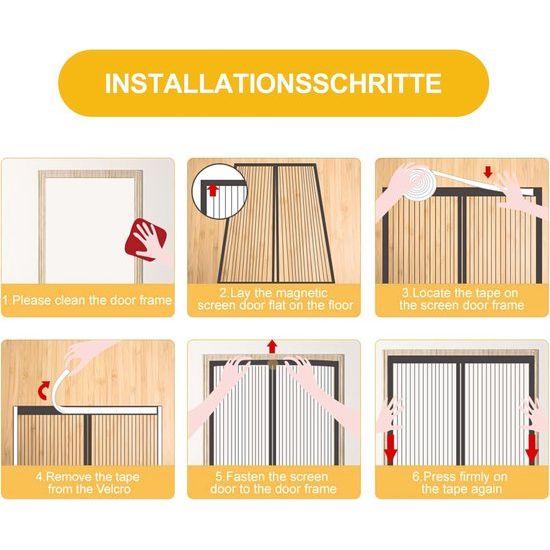 INSTALLATIONSSCHRITTE

1.Please clean the door frame

2.Lay the magnetic screen door flat on the floor

3.Locate the tape on the screen door frame

4.Remove the tape from the Velcro

5.Fasten the screen door to the door frame

6.Press firmly on the tape again