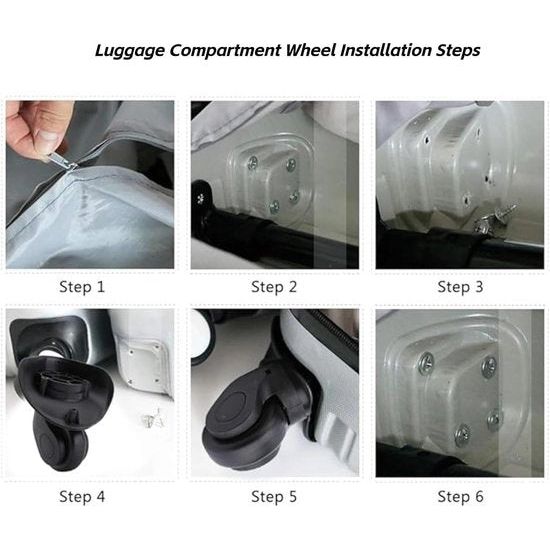 Luggage Compartment Wheel Installation Steps

Step 1

Step 2

Step 3

Step 4

Step 5

Step 6