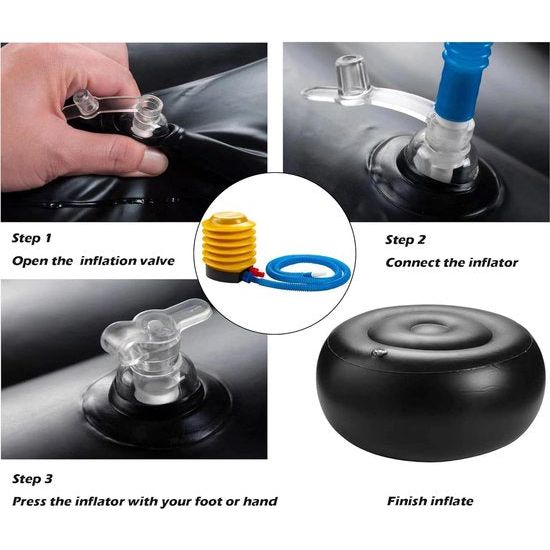 Step 1
Open the inflation valve

Step 2
Connect the inflator

Step 3
Press the inflator with your foot or hand

Finish inflate