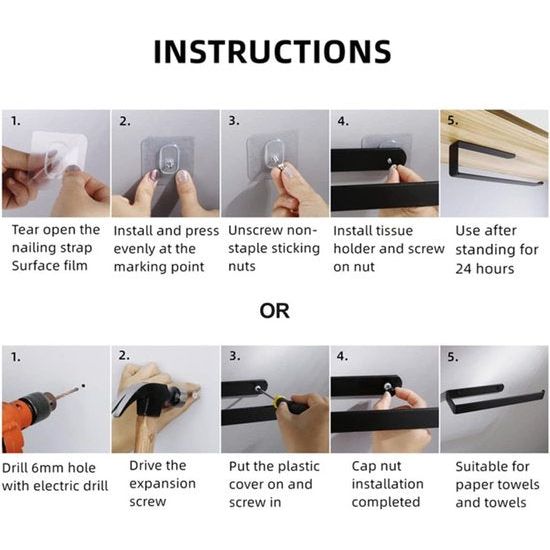 INSTRUCTIONS

1.
Tear open the nailing strap Surface film

2.
Install and press evenly at the marking point

3.
Unscrew non-staple sticking nuts

4.
Install tissue holder and screw on nut

5.
Use after standing for 24 hours

OR

1.
Drill 6mm hole with electric drill

2.
Drive the expansion screw

3.
Put the plastic cover on and screw in

4.
Cap nut installation completed

5.
Suitable for paper towels and towels