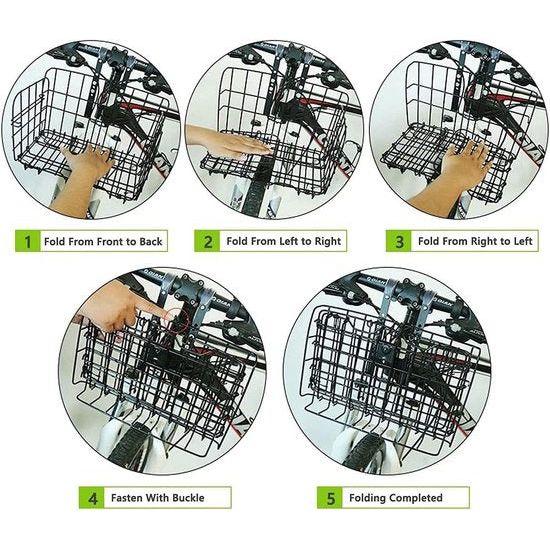 1 Fold From Front to Back

2 Fold From Left to Right

3 Fold From Right to Left

4 Fasten With Buckle

5 Folding Completed