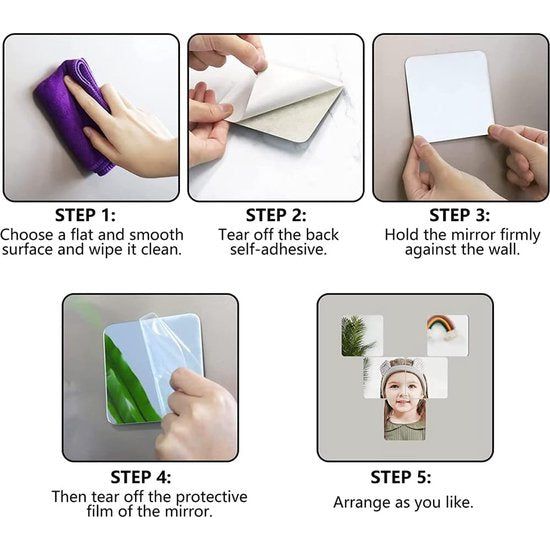 STEP 1:
Choose a flat and smooth surface and wipe it clean.

STEP 2:
Tear off the back self-adhesive.

STEP 3:
Hold the mirror firmly against the wall.

STEP 4:
Then tear off the protective film of the mirror.

STEP 5:
Arrange as you like.