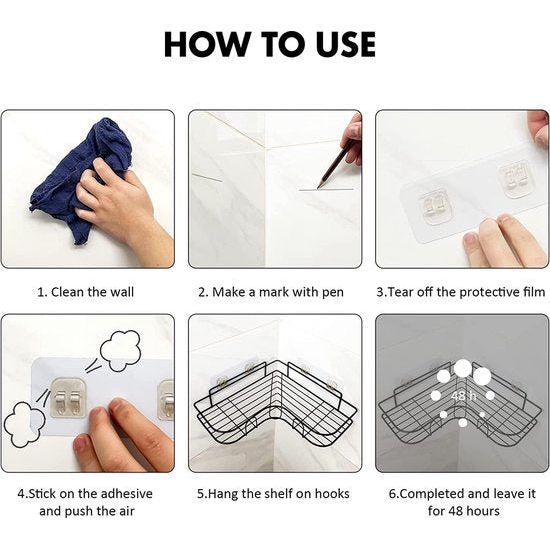 HOW TO USE

1. Clean the wall

2. Make a mark with pen

3.Tear off the protective film

4.Stick on the adhesive and push the air

5.Hang the shelf on hooks

48 h

6.Completed and leave it for 48 hours