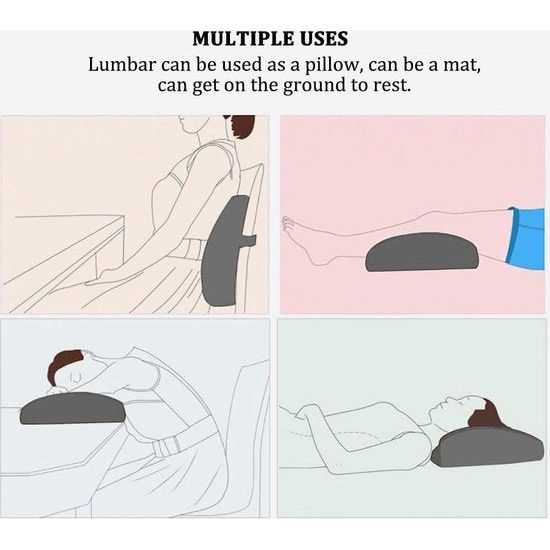 MULTIPLE USES

Lumbar can be used as a pillow, can be a mat, can get on the ground to rest.