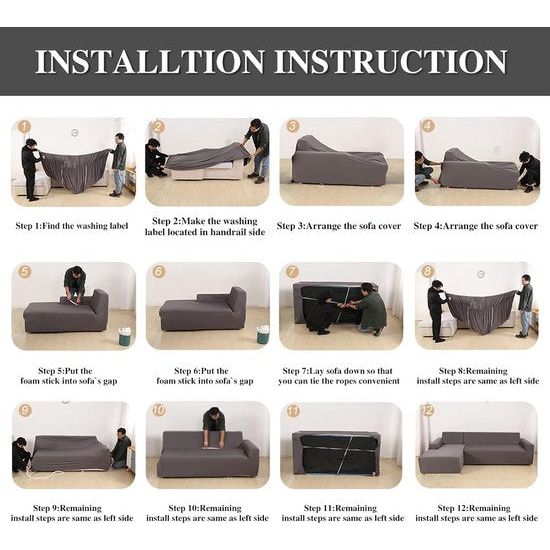 INSTALLTION INSTRUCTION

1

Step 1:Find the washing label

2

Step 2:Make the washing label located in handrail side

3

Step 3:Arrange the sofa cover

4

Step 4:Arrange the sofa cover

5

Step 5:Put the foam stick into sofa`s gap

6

Step 6:Put the foam stick into sofa`s gap

7

Step 7:Lay sofa down so that you can tie the ropes convenient

8

Step 8:Remaining install steps are same as left side

9

Step 9:Remaining install steps are same as left side

10

Step 10:Remaining install steps are same as left side

11

Step 11:Remaining install steps are same as left side

12

Step 12:Remaining install steps are same as left side