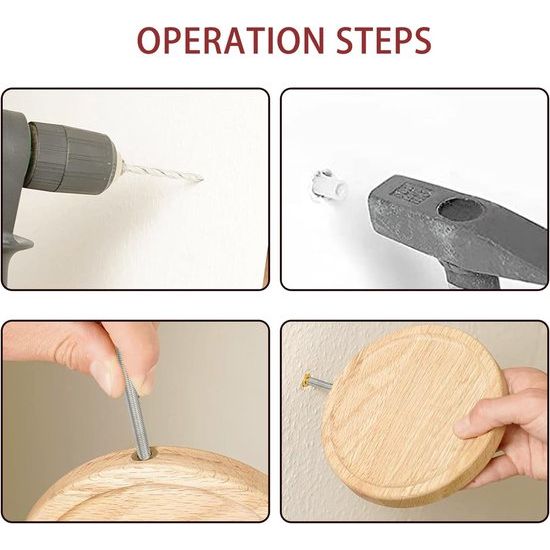 OPERATION STEPS