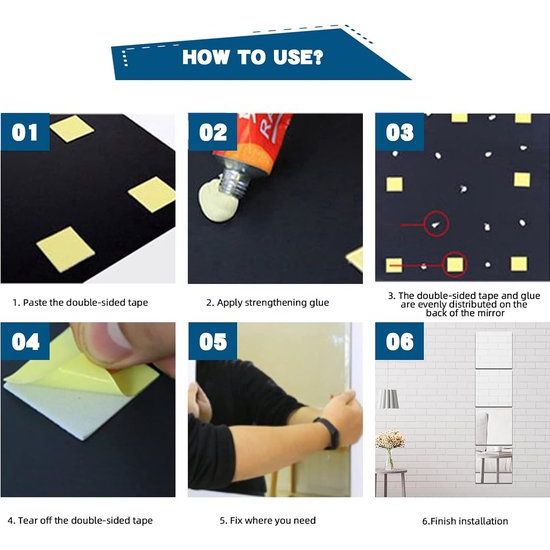 HOW TO USE?

01

1. Paste the double-sided tape

02

2. Apply strengthening glue

03

3. The double-sided tape and glue are evenly distributed on the back of the mirror

04

4. Tear off the double-sided tape

05

5. Fix where you need

06

6.Finish installation